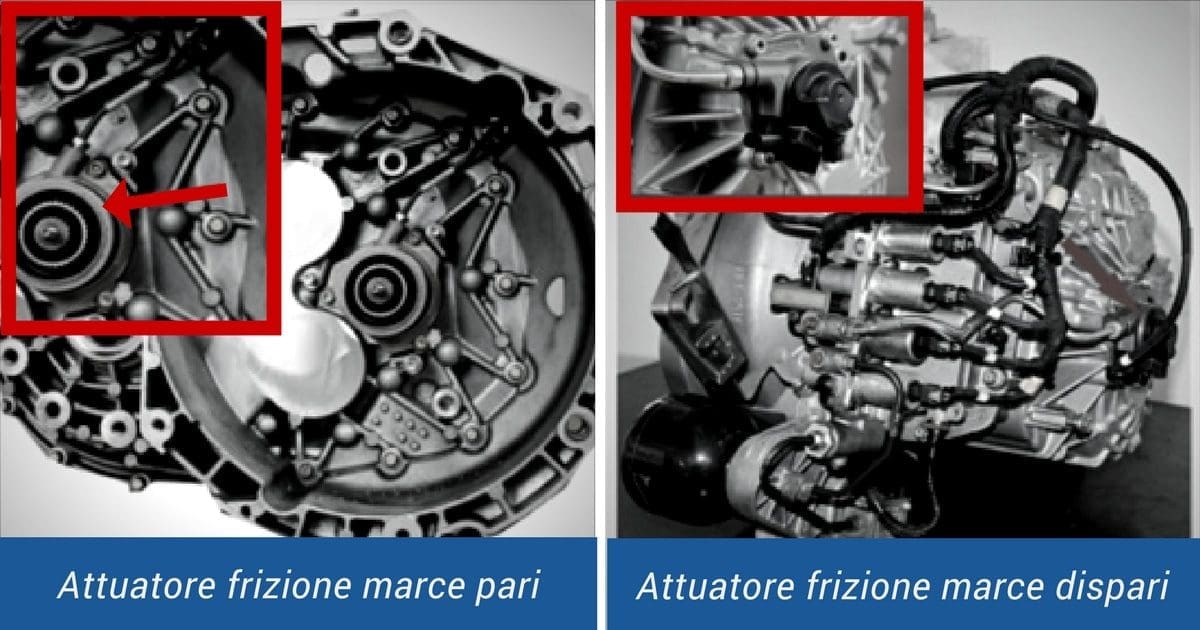 Attuatore frizione marce pari

Attuatore frizione marce dispari